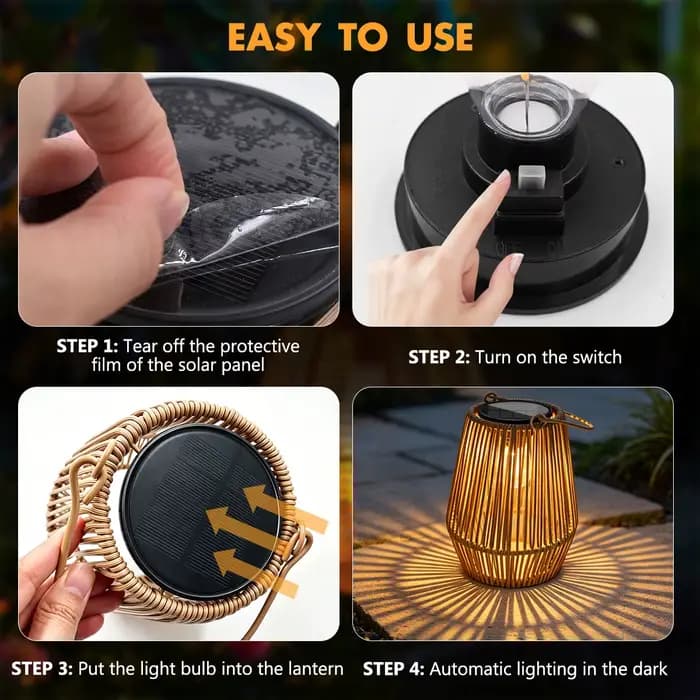 EASY TO USE

STEP 1: Tear off the protective film of the solar panel

STEP 2: Turn on the switch

STEP 3: Put the light bulb into the lantern

STEP 4: Automatic lighting in the dark