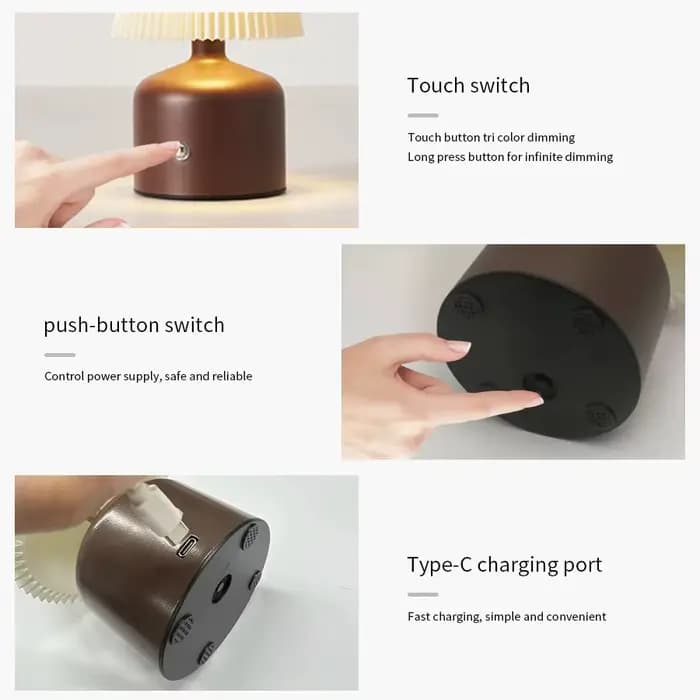 Touch switch

Touch button tri color dimming
Long press button for infinite dimming

push-button switch

Control power supply, safe and reliable

Type-C charging port

Fast charging, simple and convenient